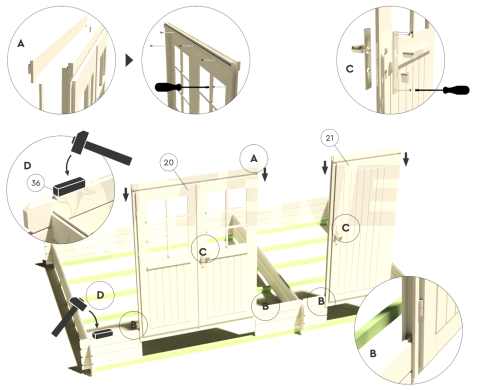 A

C

D

36

20

A

21

C

C

D

B

B

B

B